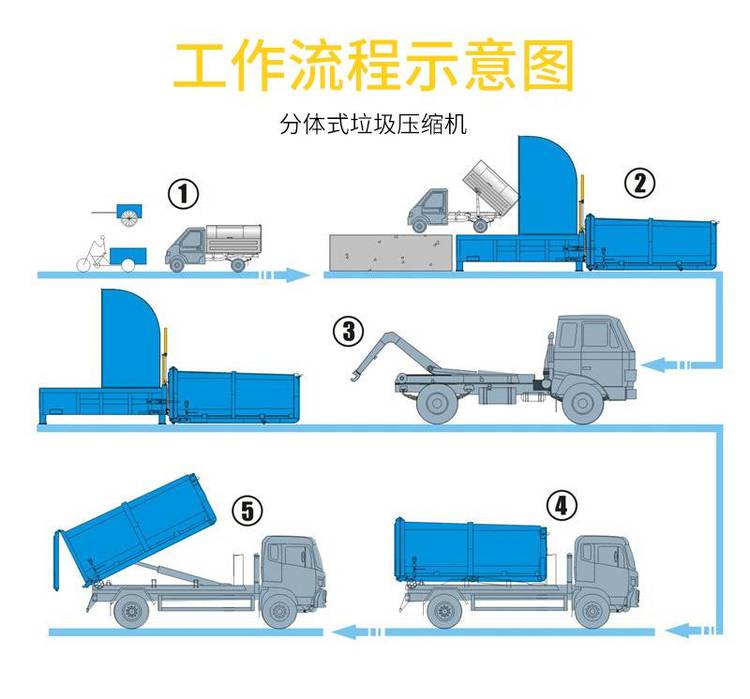 工作流程示意图

分体式垃圾压缩机

①

②

③

⑤

④